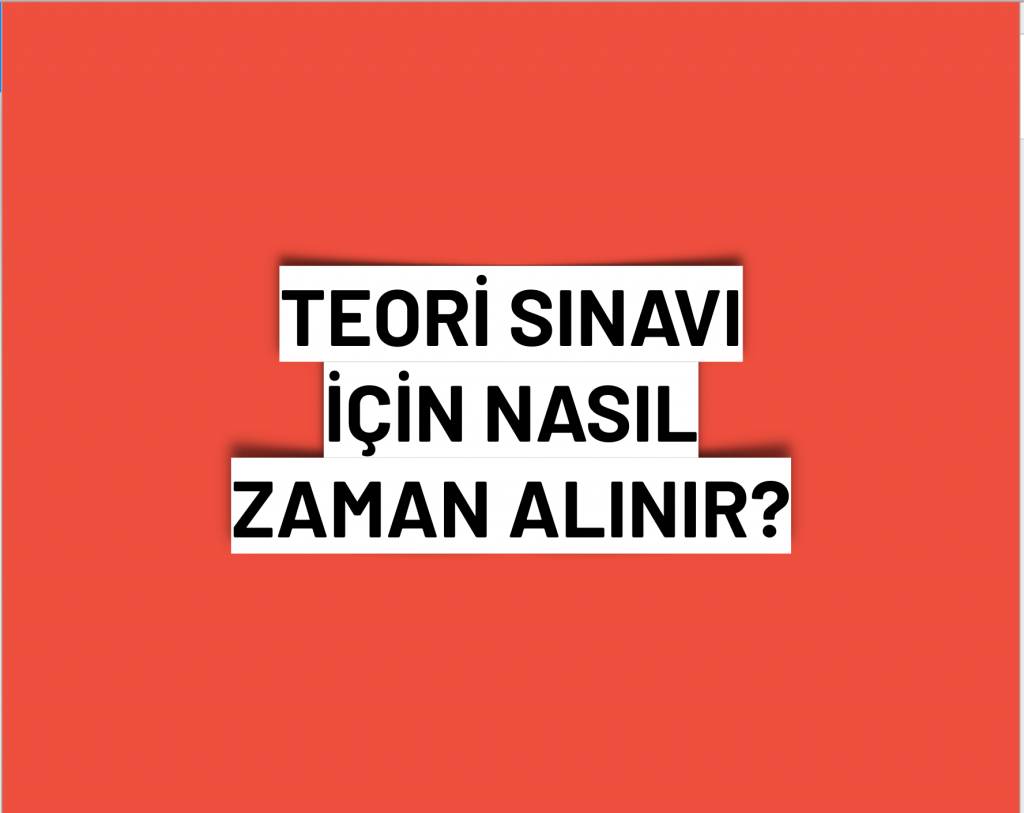 TEORİ SINAVI İÇİN NASIL ZAMAN ALINIR?